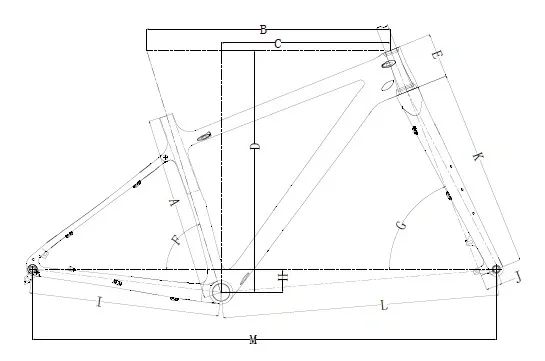 B
C
E
D
K
A
F
G
H
J
I
L
M